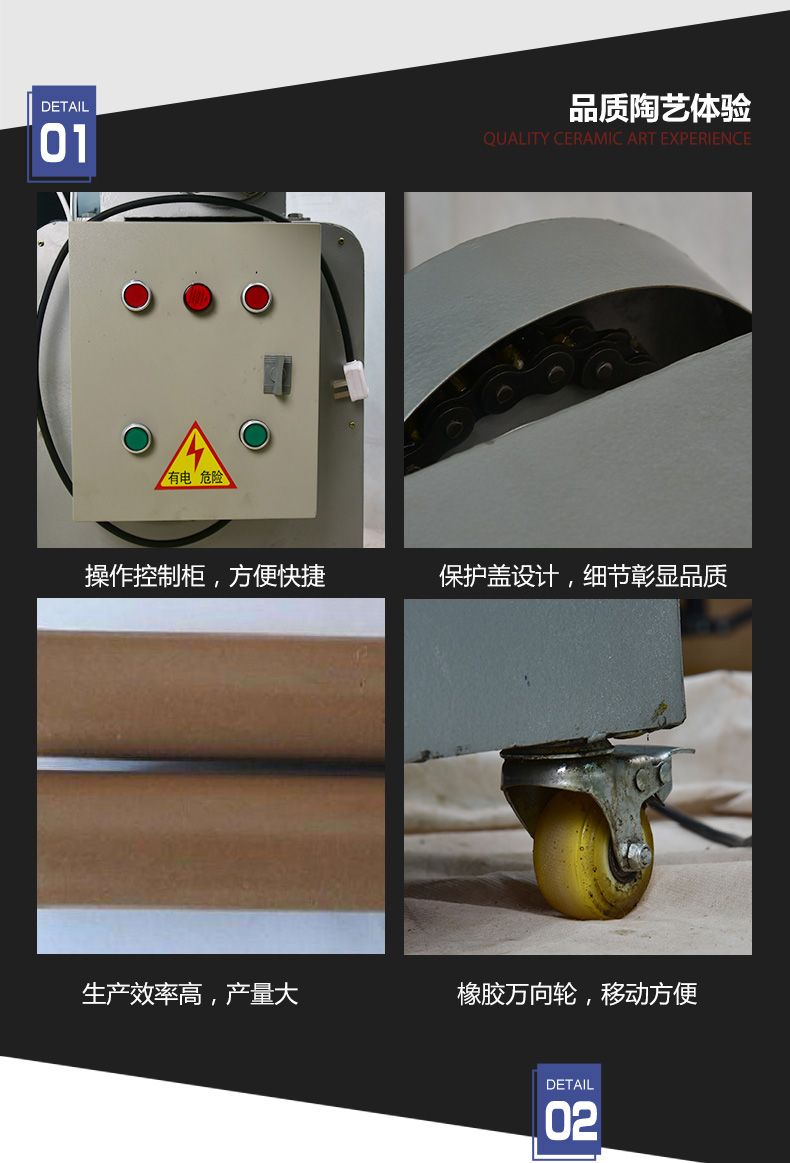 DETAIL
01

品质陶艺体验
QUALITY CERAMIC ART EXPERIENCE

有电 危险

操作控制柜，方便快捷

保护盖设计，细节彰显品质

生产效率高，产量大

橡胶万向轮，移动方便

DETAIL
02