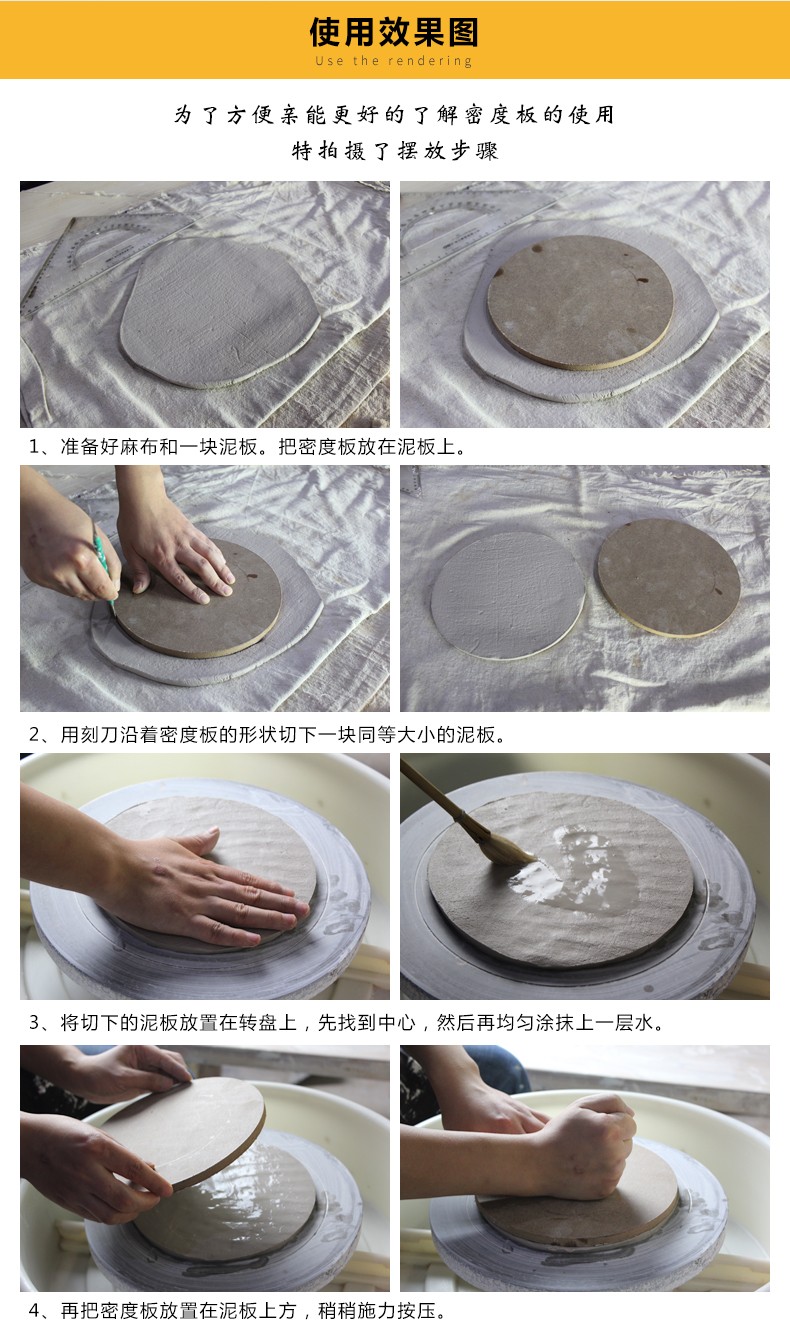 使用效果图
Use the rendering

为了方便亲能更好的了解密度板的使用
特拍摄了摆放步骤

1、准备好麻布和一块泥板。把密度板放在泥板上。

2、用刻刀沿着密度板的形状切下一块同等大小的泥板。

3、将切下的泥板放置在转盘上，先找到中心，然后再均匀涂抹上一层水。

4、再把密度板放置在泥板上方，稍稍施力按压。