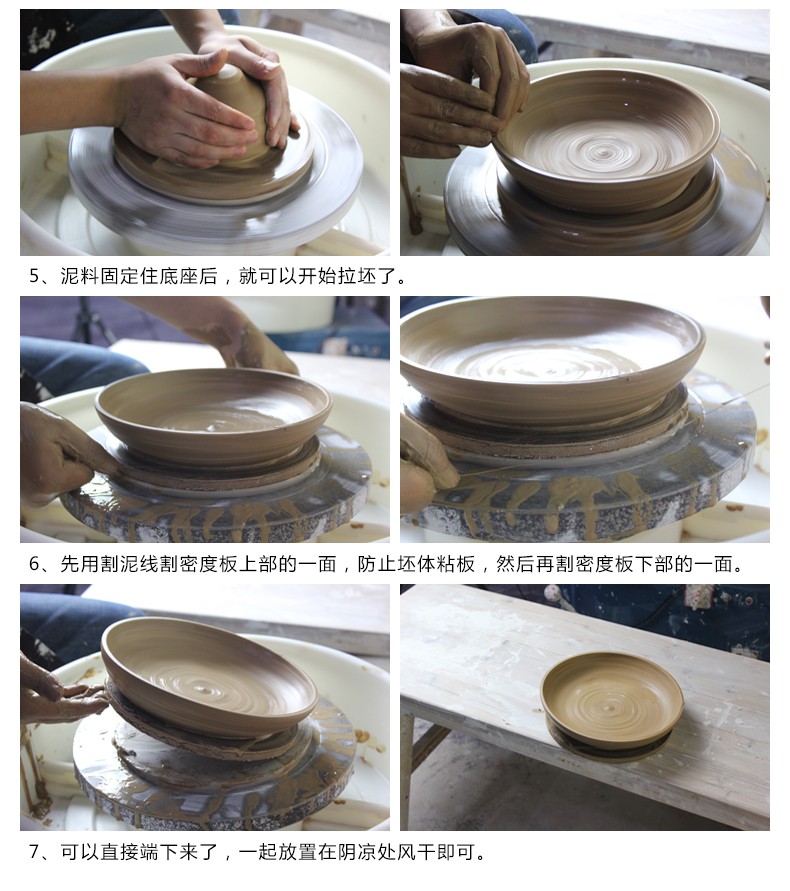 5、泥料固定住底座后，就可以开始拉坯了。

6、先用割泥线割密度板上部的一面，防止坯体粘板，然后再割密度板下部的一面。

7、可以直接端下来了，一起放置在阴凉处风干即可。