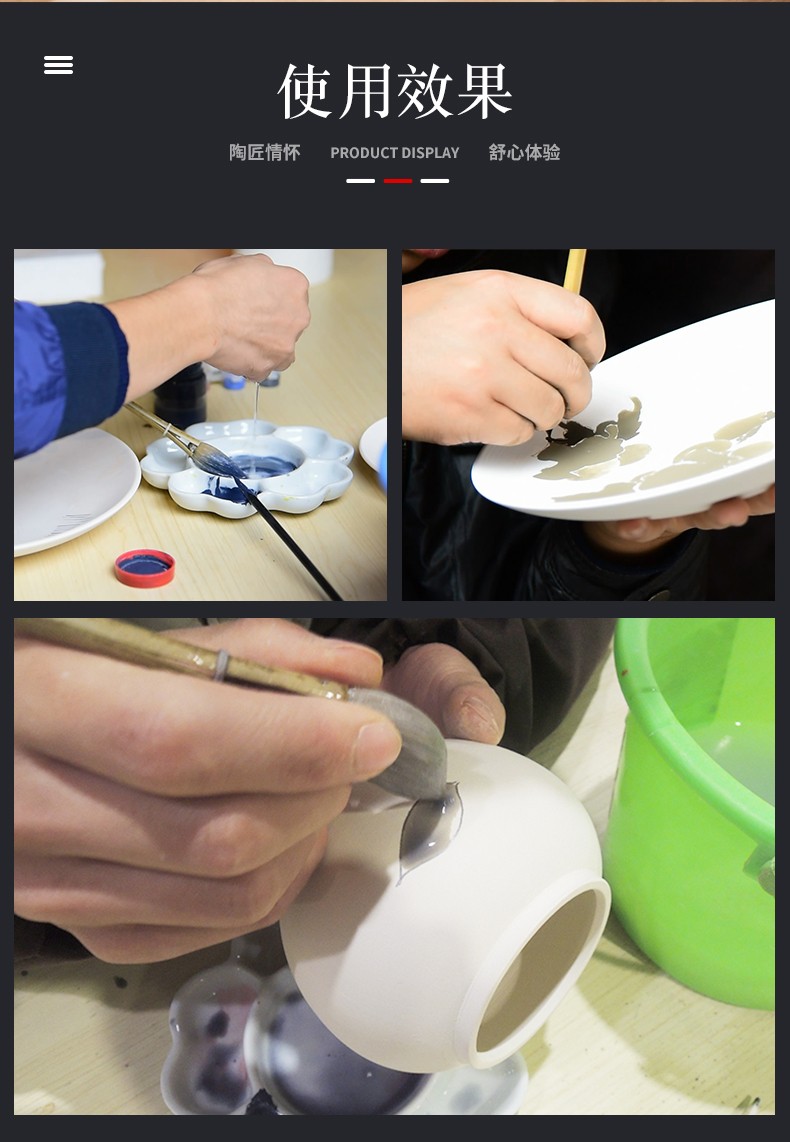 使用效果

陶匠情怀 PRODUCT DISPLAY 舒心体验