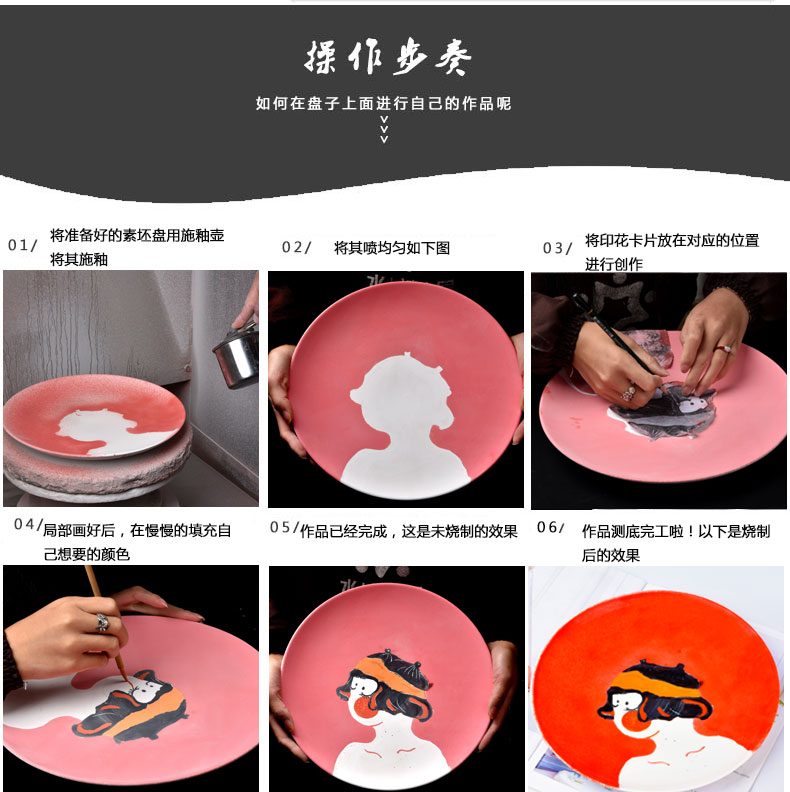 操作步奏

如何在盘子上面进行自己的作品呢

01/ 将准备好的素坯盘用施釉壶将其施釉

02/ 将其喷均匀如下图

03/ 将印花卡片放在对应的位置进行创作

04/ 局部画好后，在慢慢的填充自己想要的颜色

05/ 作品已经完成，这是未烧制的效果

06/ 作品测底完工啦！以下是烧制后的效果