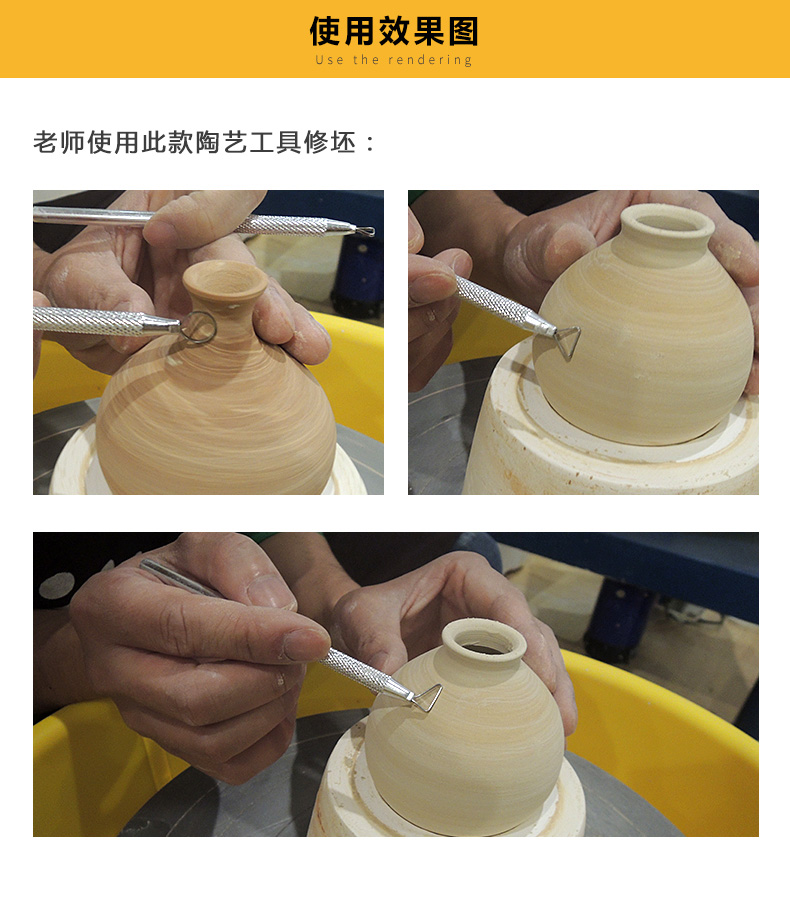 使用效果图
Use the rendering

老师使用此款陶艺工具修坯：