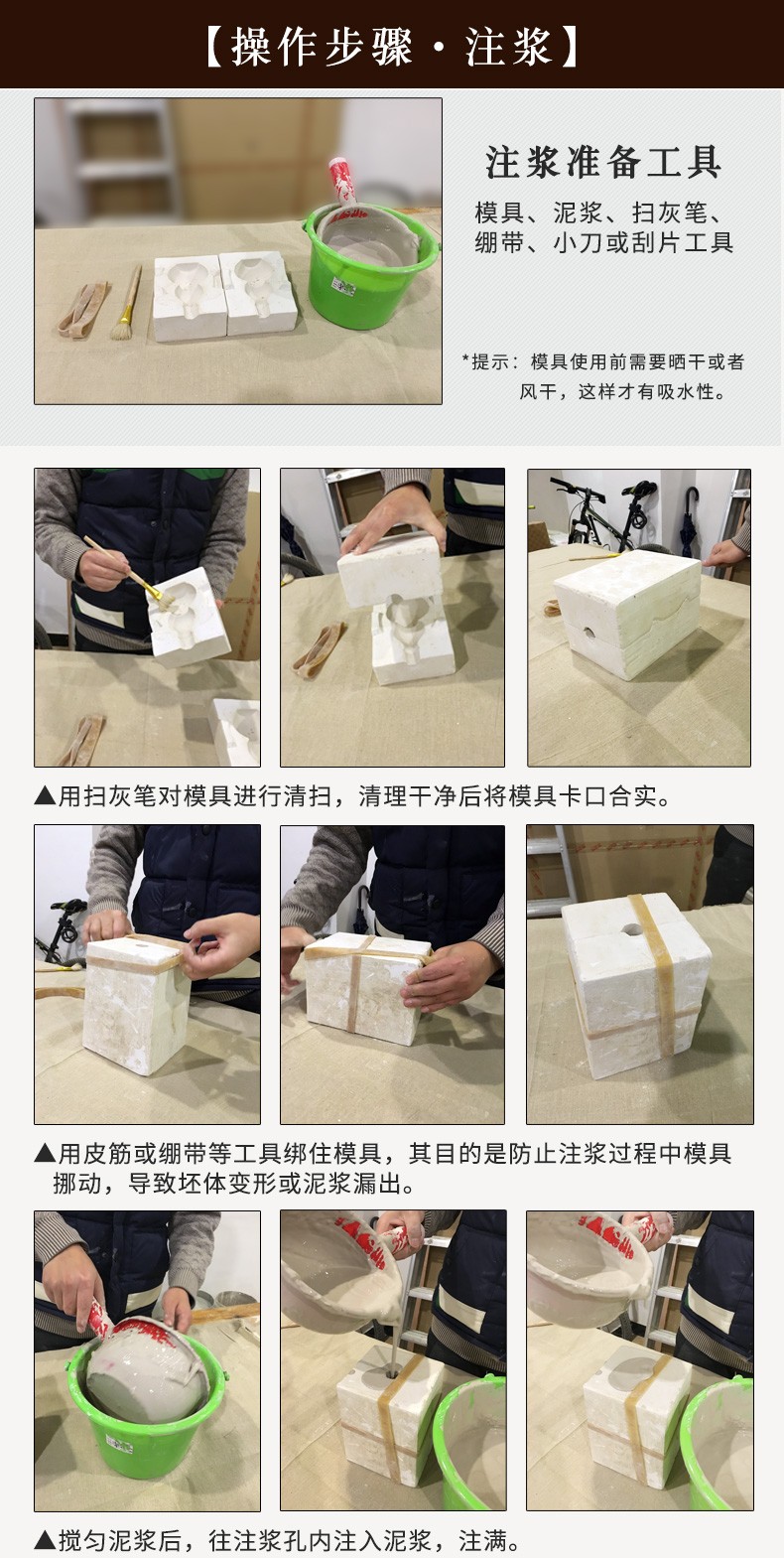 【操作步骤·注浆】

注浆准备工具

模具、泥浆、扫灰笔、绷带、小刀或刮片工具

*提示：模具使用前需要晒干或者风干，这样才有吸水性。

▲用扫灰笔对模具进行清扫，清理干净后将模具卡口合实。

▲用皮筋或绷带等工具绑住模具，其目的是防止注浆过程中模具挪动，导致坯体变形或泥浆漏出。

▲搅匀泥浆后，往注浆孔内注入泥浆，注满。